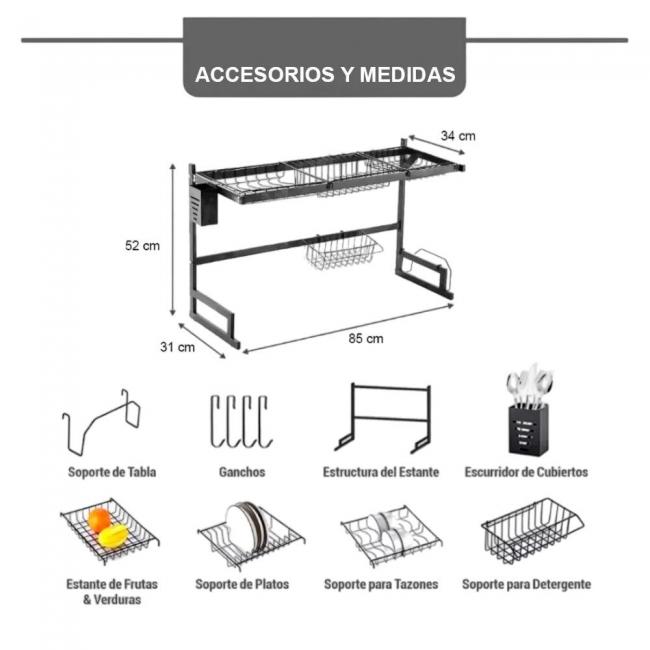 ACCESORIOS Y MEDIDAS

34 cm

52 cm

31 cm

85 cm

Soporte de Tabla

Ganchos

Estructura del Estante

Escurridor de Cubiertos

Estante de Frutas & Verduras

Soporte de Platos

Soporte para Tazones

Soporte para Detergente